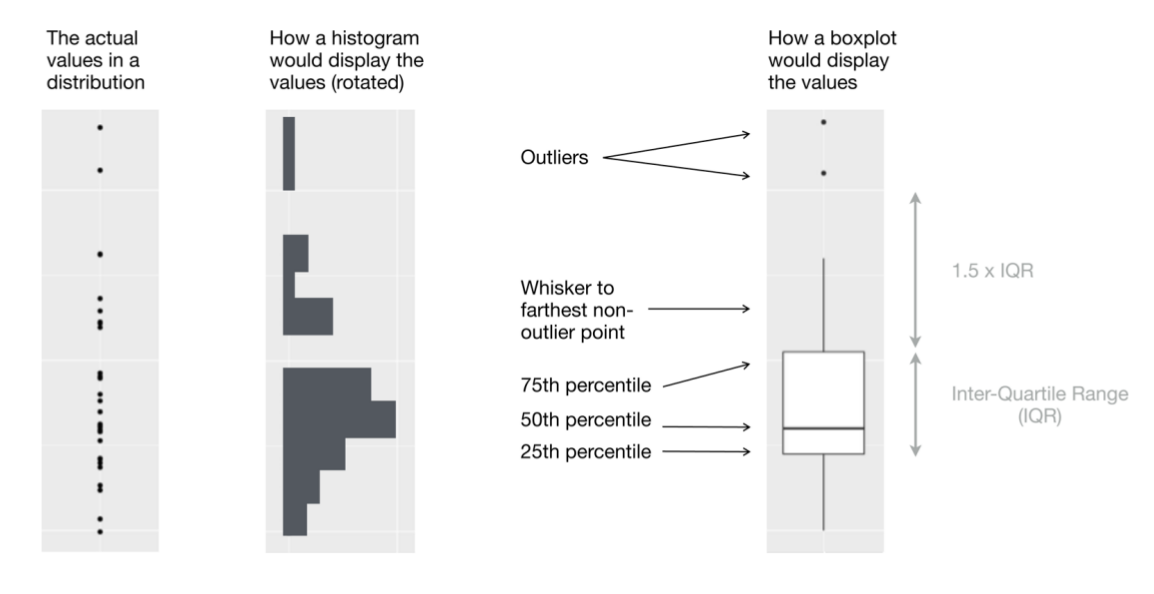 The actual values in a distribution

How a histogram would display the values (rotated)

How a boxplot would display the values

Outliers

Whisker to farthest non-outlier point

75th percentile

50th percentile

25th percentile

1.5 x IQR

Inter-Quartile Range (IQR)